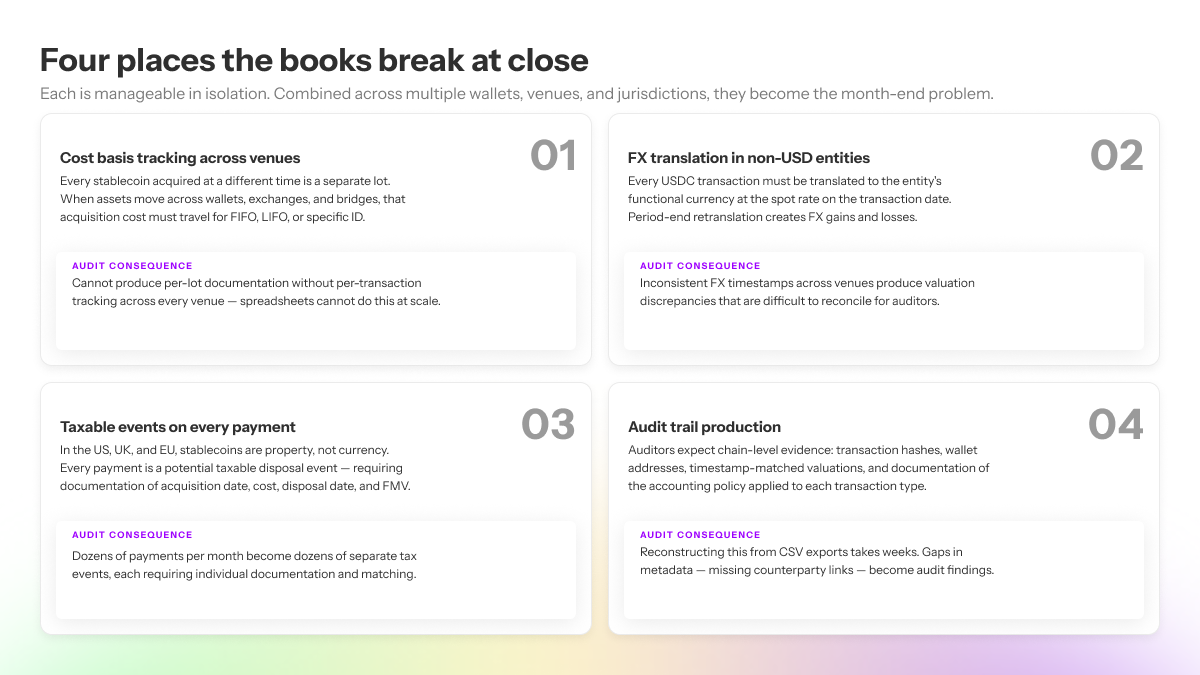 Four places the books break at close

Each is manageable in isolation. Combined across multiple wallets, venues, and jurisdictions, they become the month-end problem.

01

Cost basis tracking across venues

Every stablecoin acquired at a different time is a separate lot. When assets move across wallets, exchanges, and bridges, that acquisition cost must travel for FIFO, LIFO, or specific ID.

AUDIT CONSEQUENCE

Cannot produce per-lot documentation without per-transaction tracking across every venue — spreadsheets cannot do this at scale.

02

FX translation in non-USD entities

Every USDC transaction must be translated to the entity's functional currency at the spot rate on the transaction date. Period-end retranslation creates FX gains and losses.

AUDIT CONSEQUENCE

Inconsistent FX timestamps across venues produce valuation discrepancies that are difficult to reconcile for auditors.

03

Taxable events on every payment

In the US, UK, and EU, stablecoins are property, not currency. Every payment is a potential taxable disposal event — requiring documentation of acquisition date, cost, disposal date, and FMV.

AUDIT CONSEQUENCE

Dozens of payments per month become dozens of separate tax events, each requiring individual documentation and matching.

04

Audit trail production

Auditors expect chain-level evidence: transaction hashes, wallet addresses, timestamp-matched valuations, and documentation of the accounting policy applied to each transaction type.

AUDIT CONSEQUENCE

Reconstructing this from CSV exports takes weeks. Gaps in metadata — missing counterparty links — become audit findings.