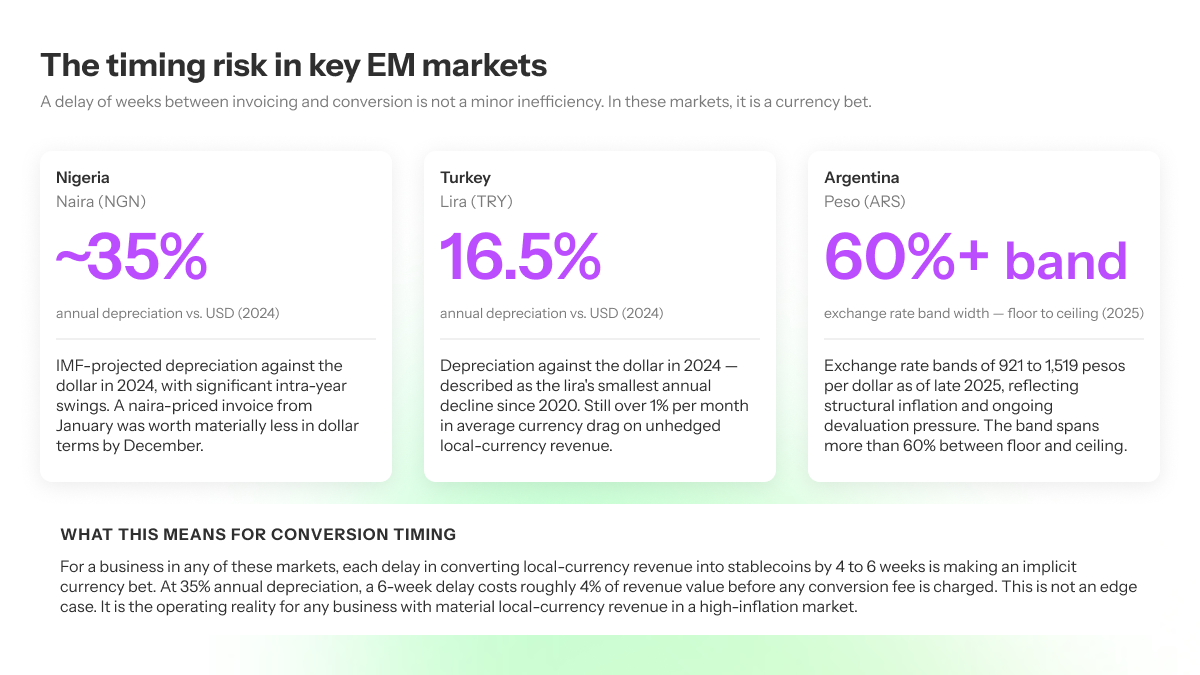 The timing risk in key EM markets

A delay of weeks between invoicing and conversion is not a minor inefficiency. In these markets, it is a currency bet.

Nigeria
Naira (NGN)

~35%

annual depreciation vs. USD (2024)

IMF-projected depreciation against the dollar in 2024, with significant intra-year swings. A naira-priced invoice from January was worth materially less in dollar terms by December.

Turkey
Lira (TRY)

16.5%

annual depreciation vs. USD (2024)

Depreciation against the dollar in 2024 — described as the lira's smallest annual decline since 2020. Still over 1% per month in average currency drag on unhedged local-currency revenue.

Argentina
Peso (ARS)

60%+ band

exchange rate band width — floor to ceiling (2025)

Exchange rate bands of 921 to 1,519 pesos per dollar as of late 2025, reflecting structural inflation and ongoing devaluation pressure. The band spans more than 60% between floor and ceiling.

WHAT THIS MEANS FOR CONVERSION TIMING

For a business in any of these markets, each delay in converting local-currency revenue into stablecoins by 4 to 6 weeks is making an implicit currency bet. At 35% annual depreciation, a 6-week delay costs roughly 4% of revenue value before any conversion fee is charged. This is not an edge case. It is the operating reality for any business with material local-currency revenue in a high-inflation market.